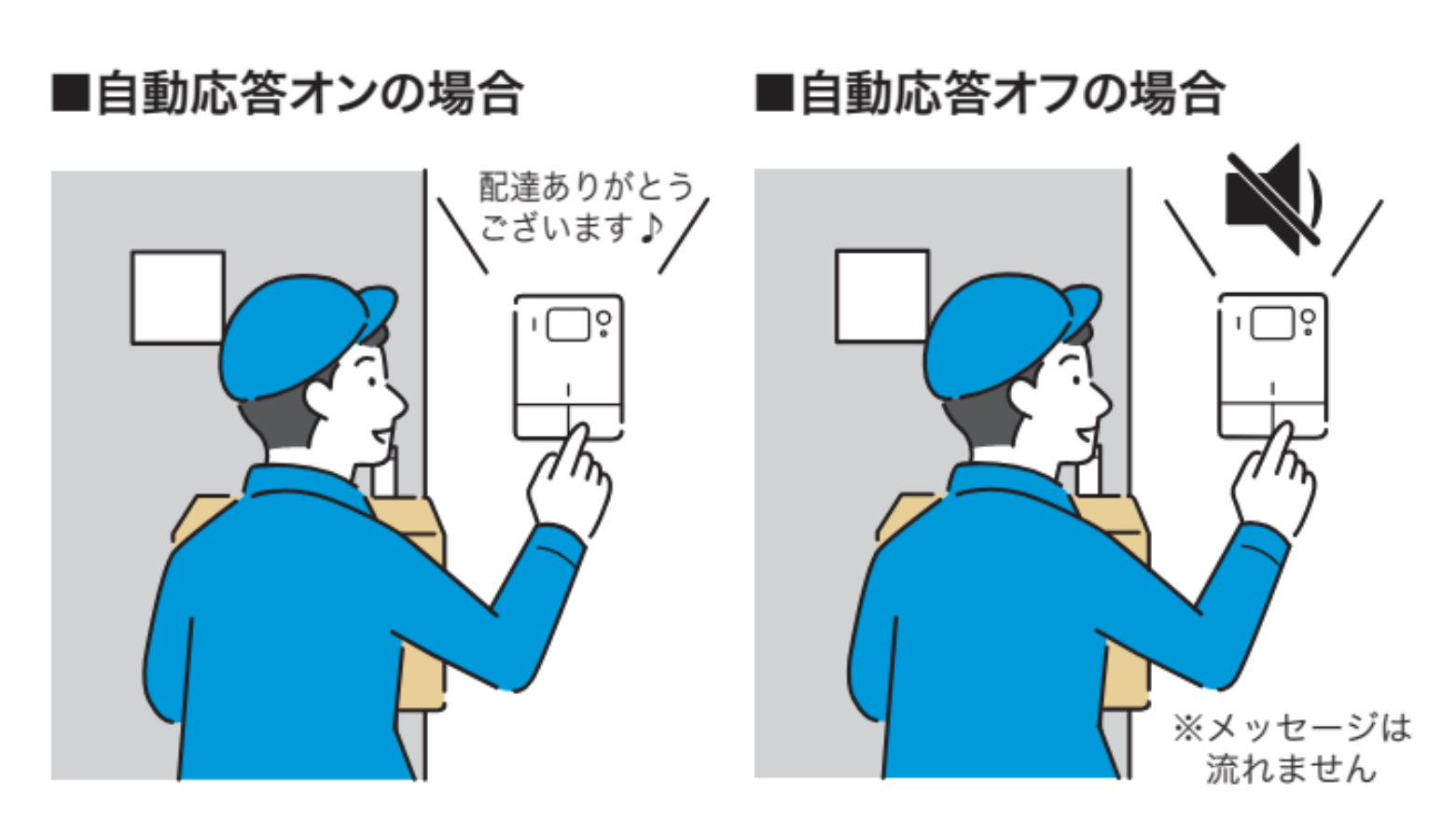 ■自動応答オンの場合

配達ありがとうございます♪

■自動応答オフの場合

※メッセージは流れません