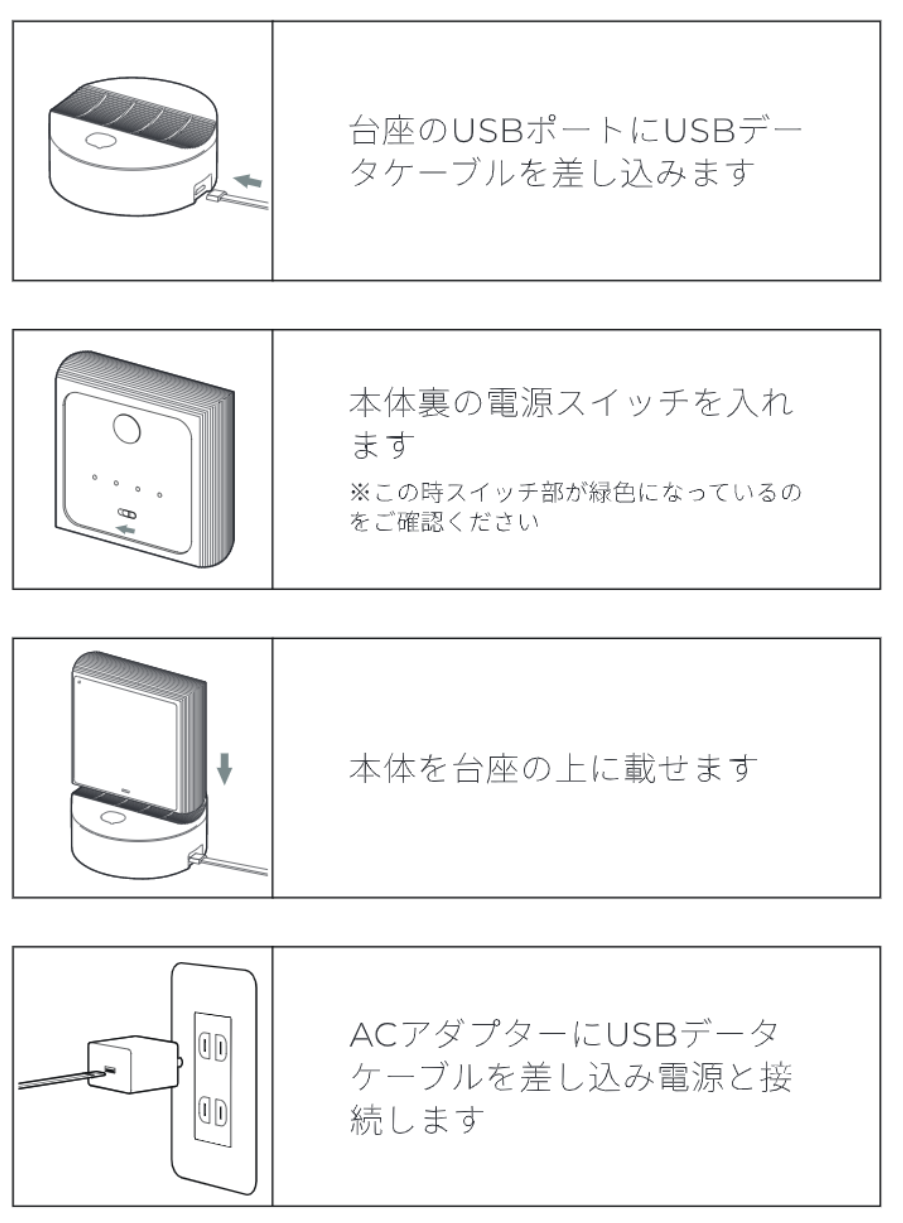 台座のUSBポートにUSBデータケーブルを差し込みます

本体裏の電源スイッチを入れます
※この時スイッチ部が緑色になっているのをご確認ください

本体を台座の上に載せます

ACアダプターにUSBデータケーブルを差し込み電源と接続します