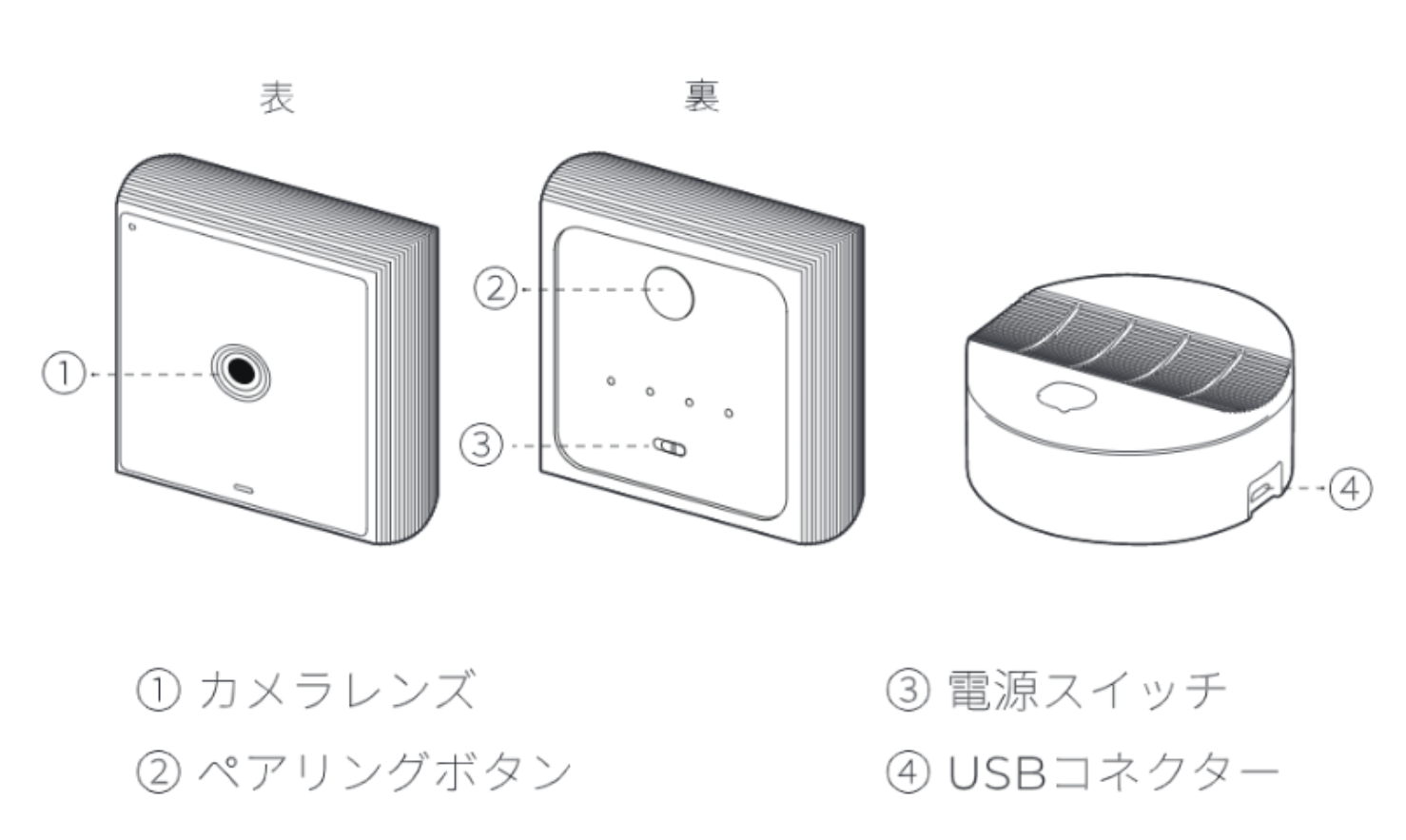 表

裏

①

②

③

④

① カメラレンズ

② ペアリングボタン

③ 電源スイッチ

④ USBコネクター