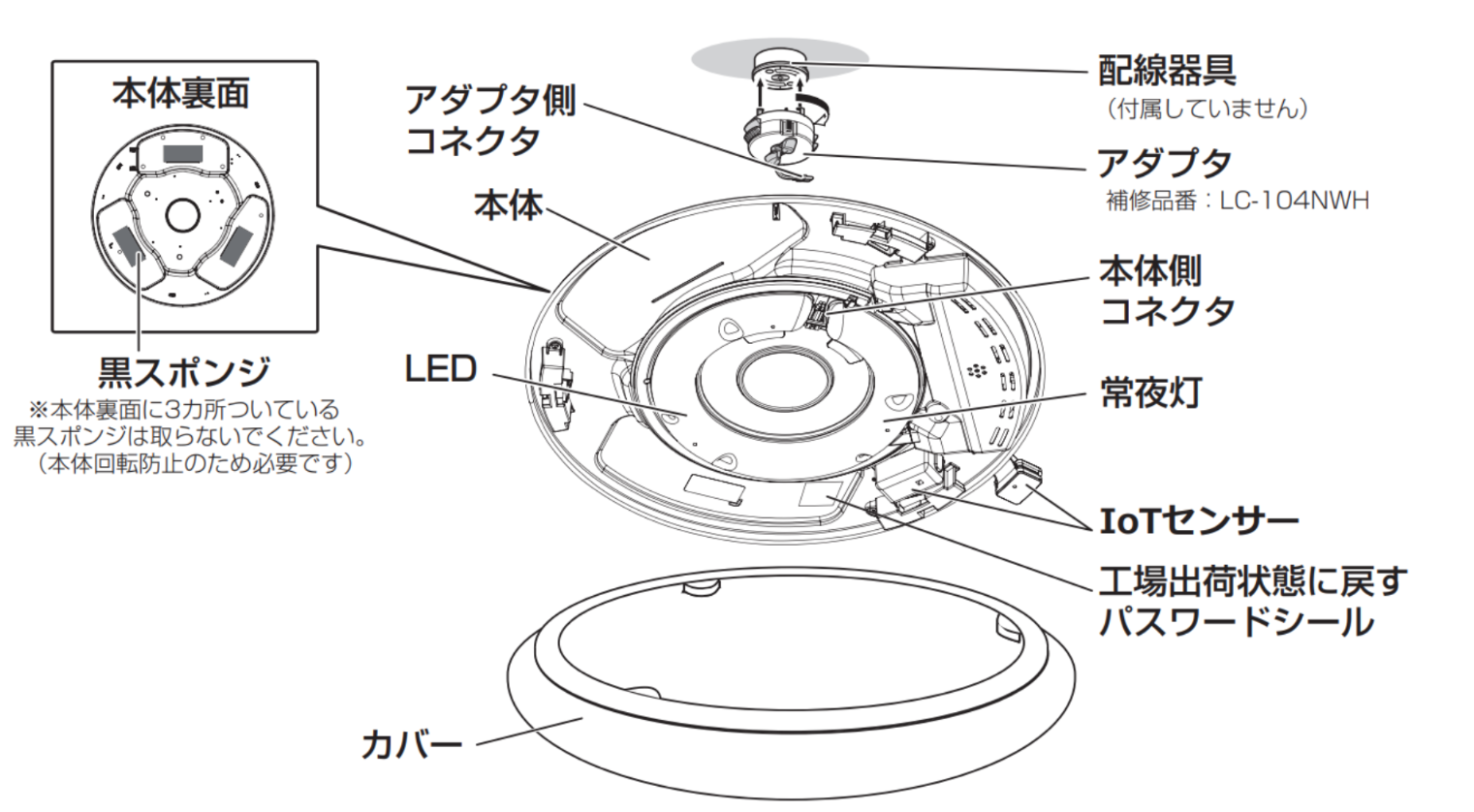 本体裏面

黒スポンジ
※本体裏面に3カ所ついている黒スポンジは取らないでください。（本体回転防止のため必要です）

アダプタ側コネクタ

本体

LED

カバー

配線器具
（付属していません）

アダプタ
補修品番：LC-104NWH

本体側コネクタ

常夜灯

IoTセンサー

工場出荷状態に戻すパスワードシール