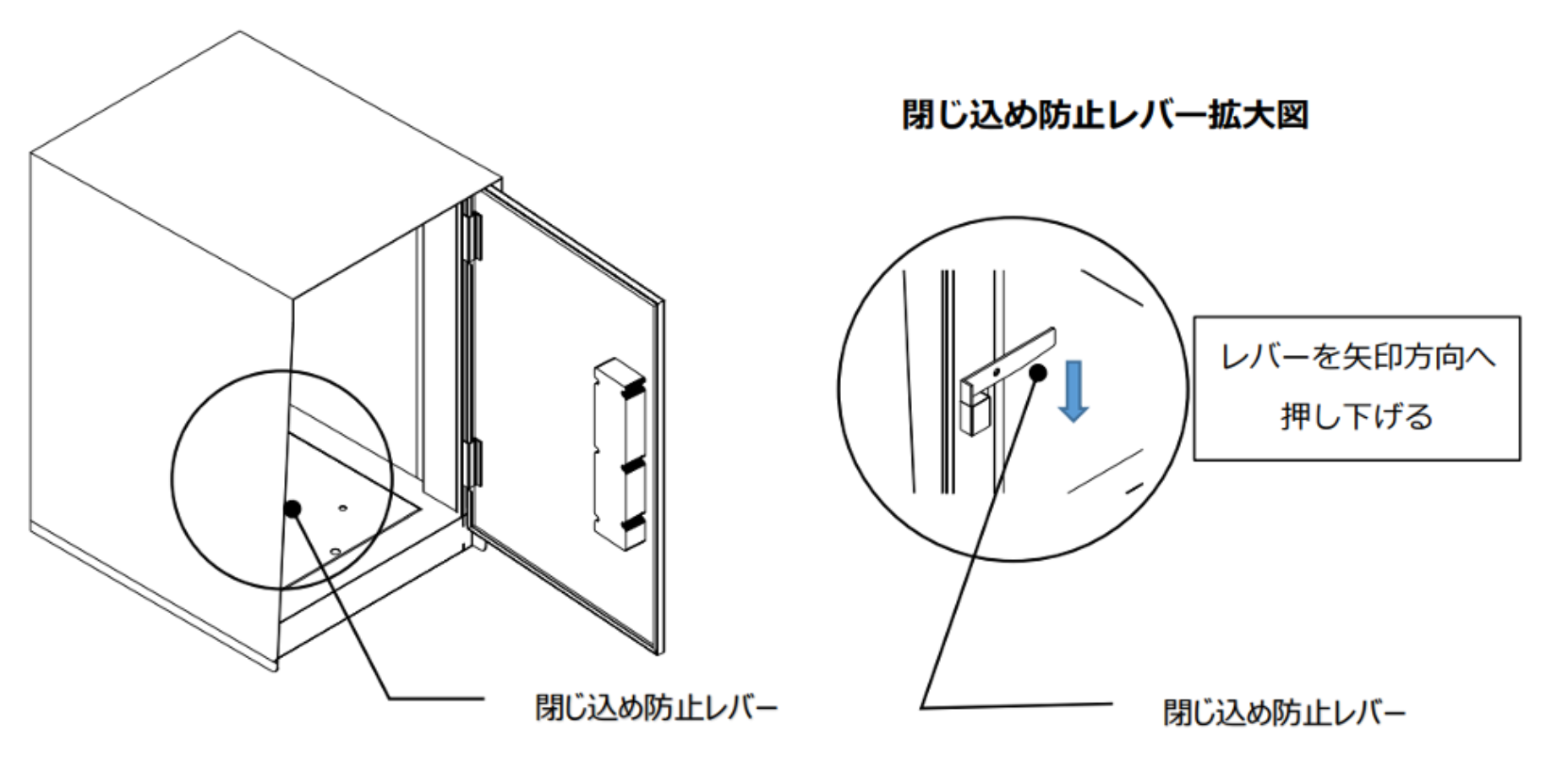 閉じ込め防止レバー拡大図

レバーを矢印方向へ押し下げる

閉じ込め防止レバー

閉じ込め防止レバー