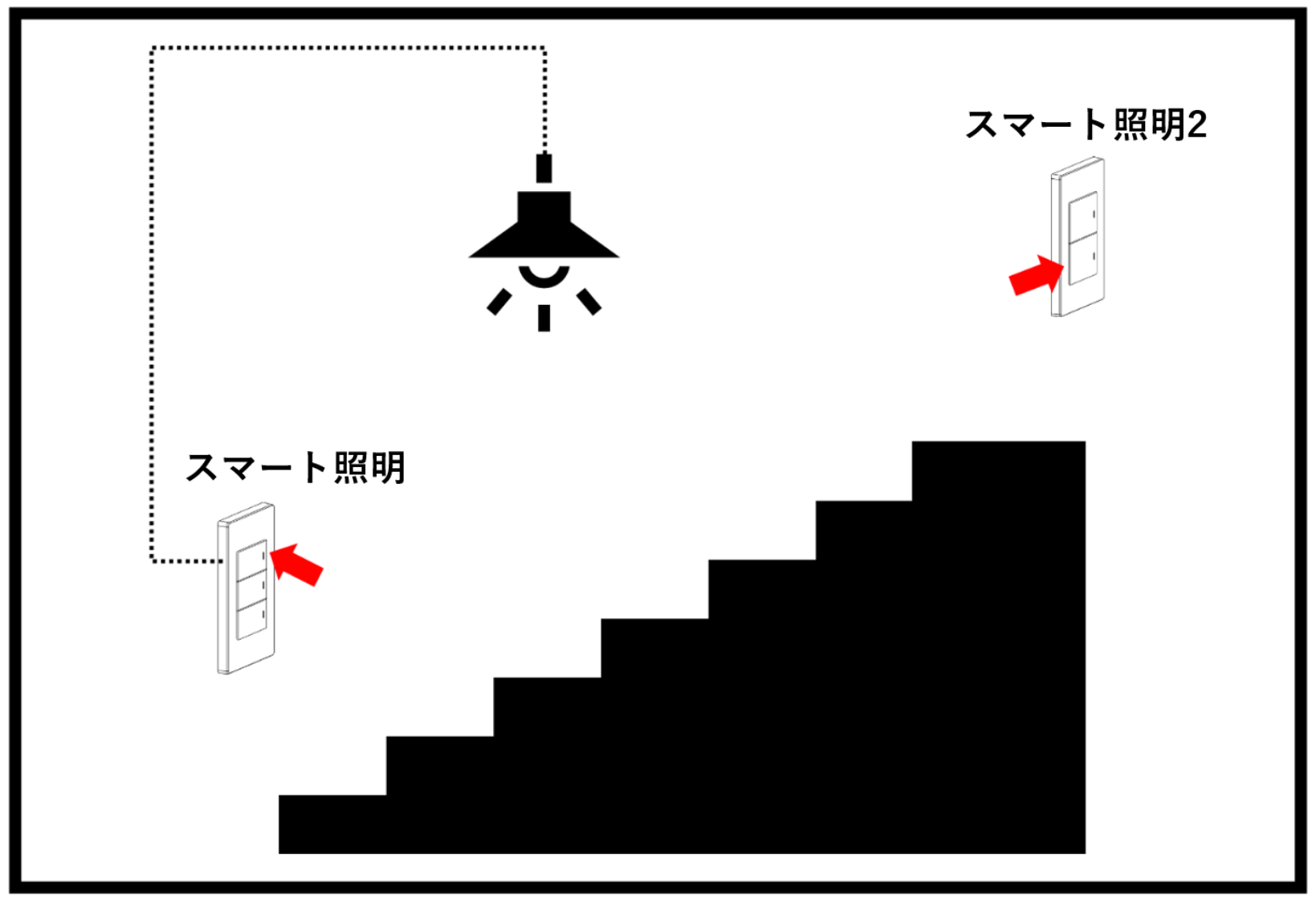 スマート照明2

スマート照明