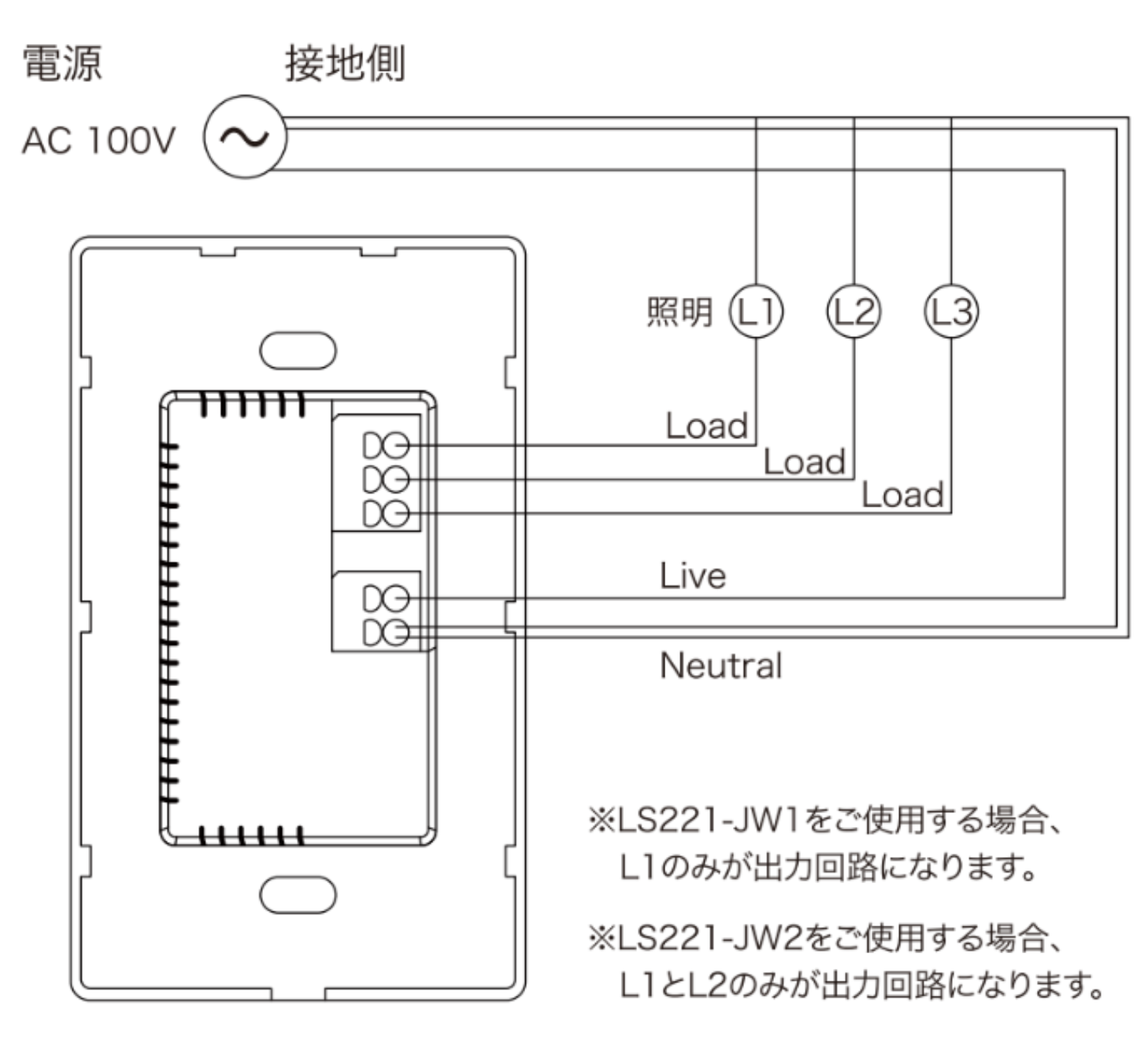 電源

接地側

AC 100V

照明 L1 L2 L3

Load

Load

Load

Live

Neutral

※LS221-JW1をご使用する場合、L1のみが出力回路になります。

※LS221-JW2をご使用する場合、L1とL2のみが出力回路になります。