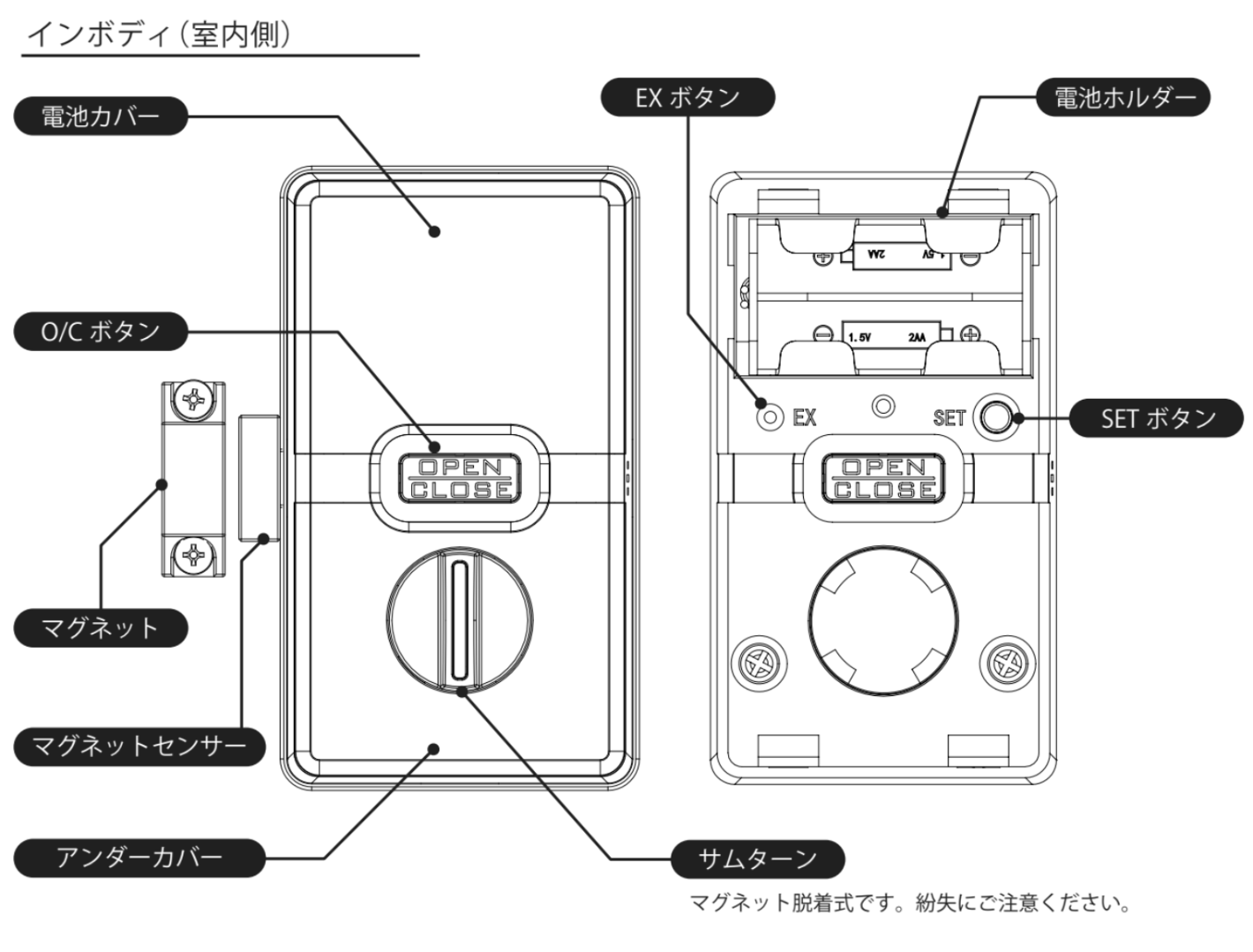 インボディ(室内側)

電池カバー

O/C ボタン

マグネット

マグネットセンサー

アンダーカバー

OPEN
CLOSE

EX ボタン

電池ホルダー

1.5V 2AA

1.5V 2AA

EX

SET

SET ボタン

OPEN
CLOSE

サムターン

マグネット脱着式です。紛失にご注意ください。