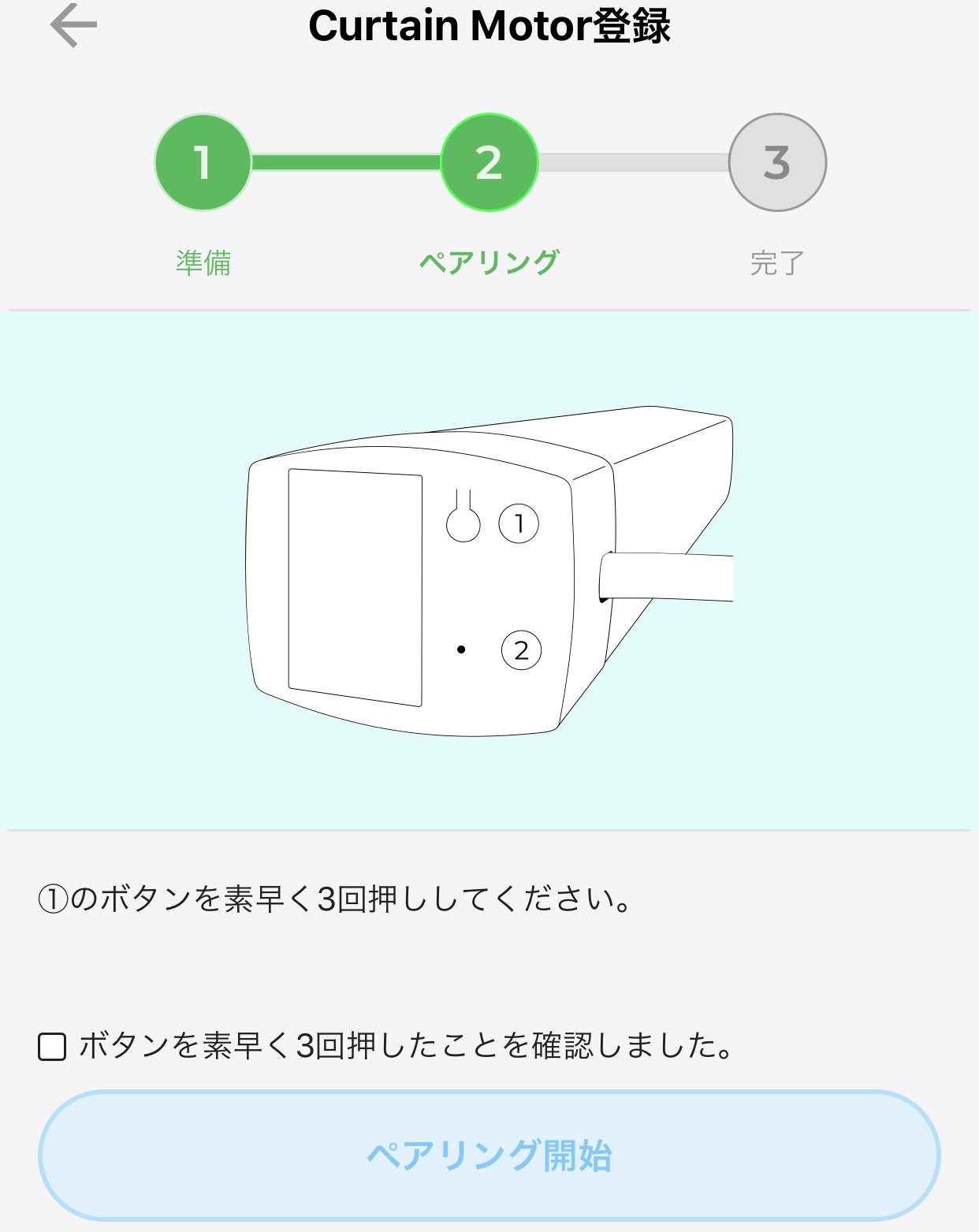 Curtain Motor登録

1
2
3

準備
ペアリング
完了

①
②

①のボタンを素早く3回押ししてください。

ボタンを素早く3回押したことを確認しました。

ペアリング開始